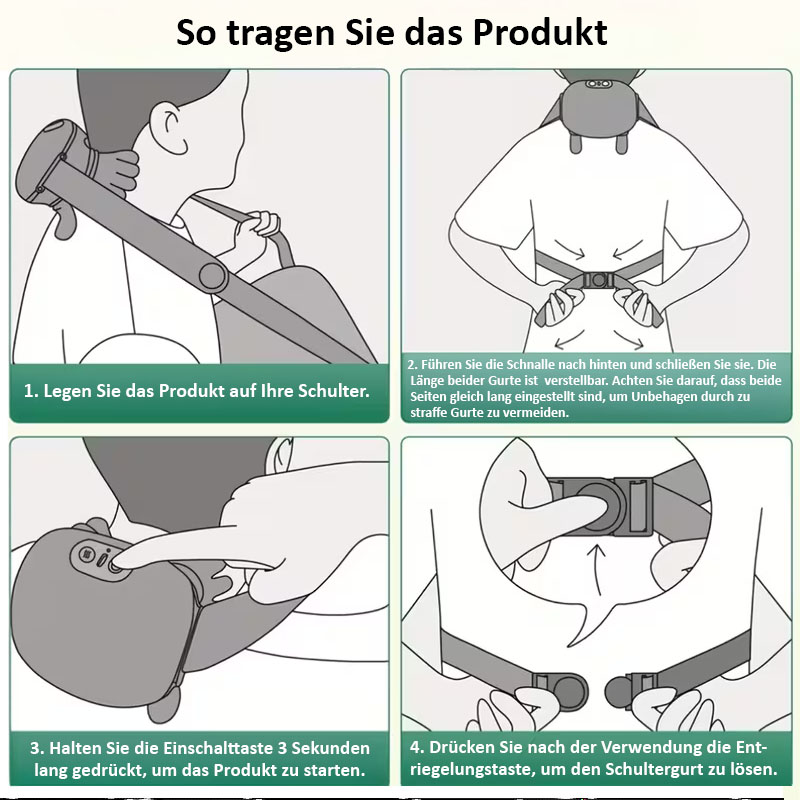 So tragen Sie das Produkt

1. Legen Sie das Produkt auf Ihre Schulter.

2. Führen Sie die Schnalle nach hinten und schließen Sie sie. Die Länge beider Gurte ist verstellbar. Achten Sie darauf, dass beide Seiten gleich lang eingestellt sind, um Unbehagen durch zu straffe Gurte zu vermeiden.

3. Halten Sie die Einschalttaste 3 Sekunden lang gedrückt, um das Produkt zu starten.

4. Drücken Sie nach der Verwendung die Entriegelungstaste, um den Schultergurt zu lösen.